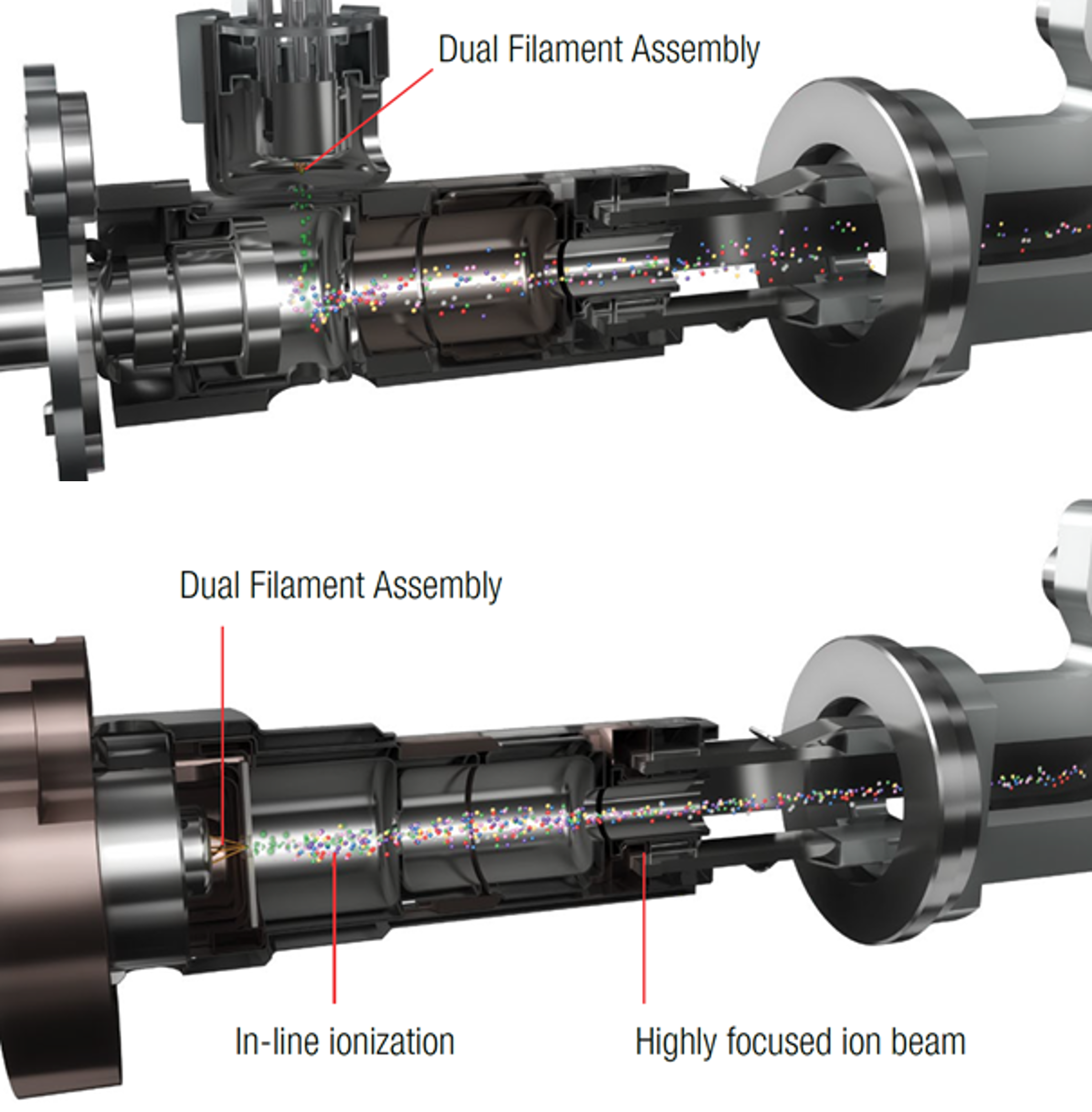 Dual Filament Assembly

Dual Filament Assembly

In-line ionization

Highly focused ion beam